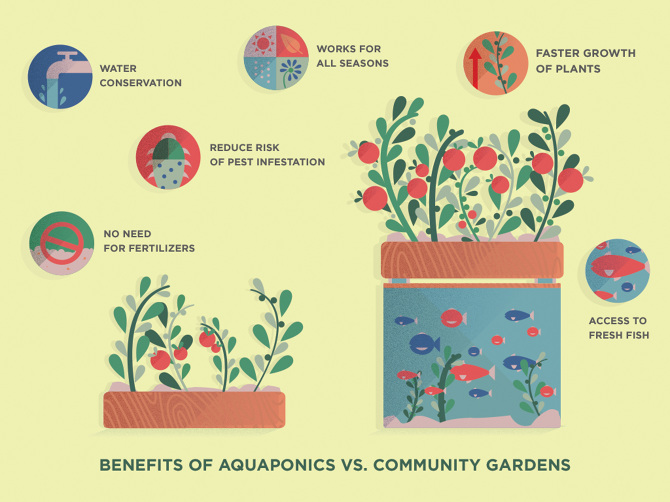 WATER CONSERVATION

WORKS FOR ALL SEASONS

FASTER GROWTH OF PLANTS

REDUCE RISK OF PEST INFESTATION

NO NEED FOR FERTILIZERS

ACCESS TO FRESH FISH

BENEFITS OF AQUAPONICS VS. COMMUNITY GARDENS